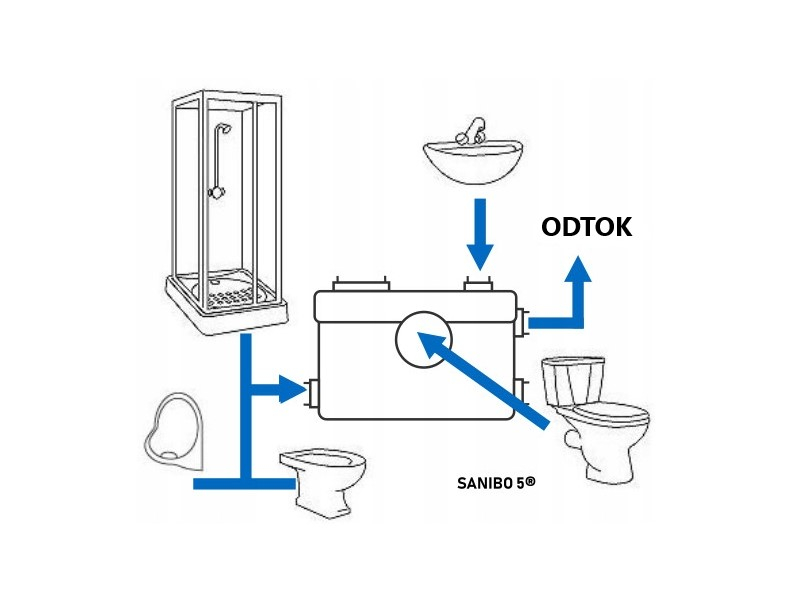 ODTOK

SANIBO 5®