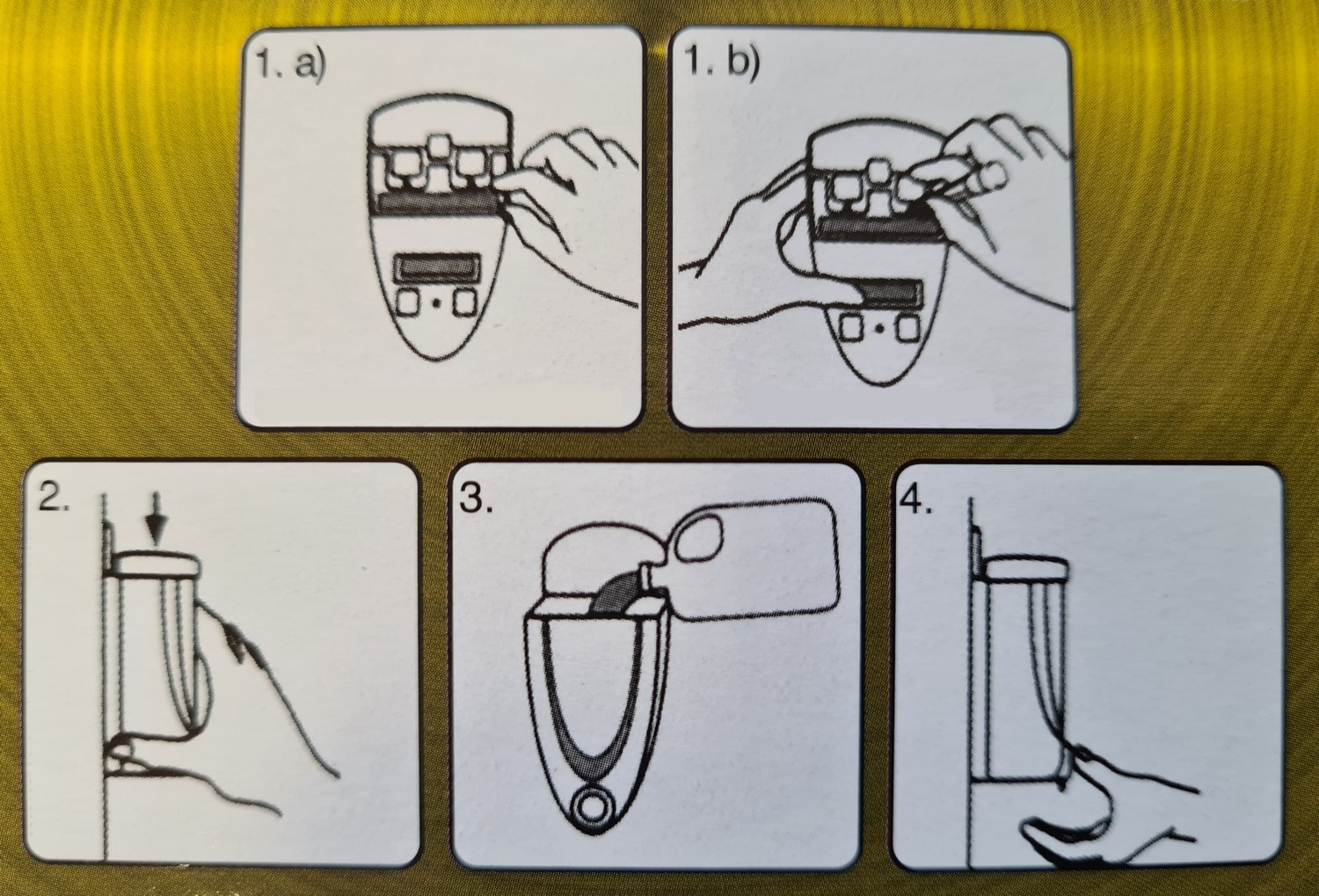 1. a)

1. b)

2.

3.

4.