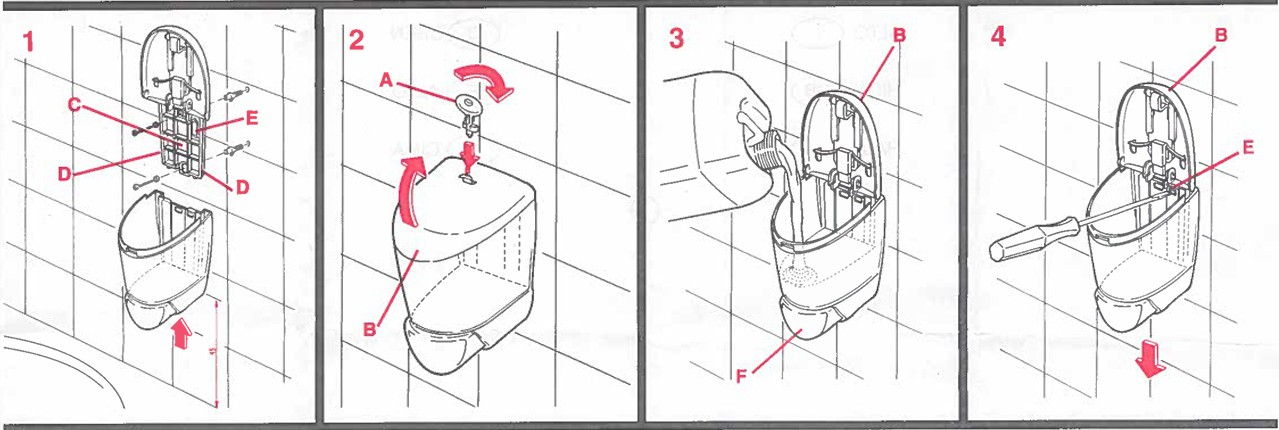 1
C
E
D
D

2
A
B

3
B
F

4
B
E